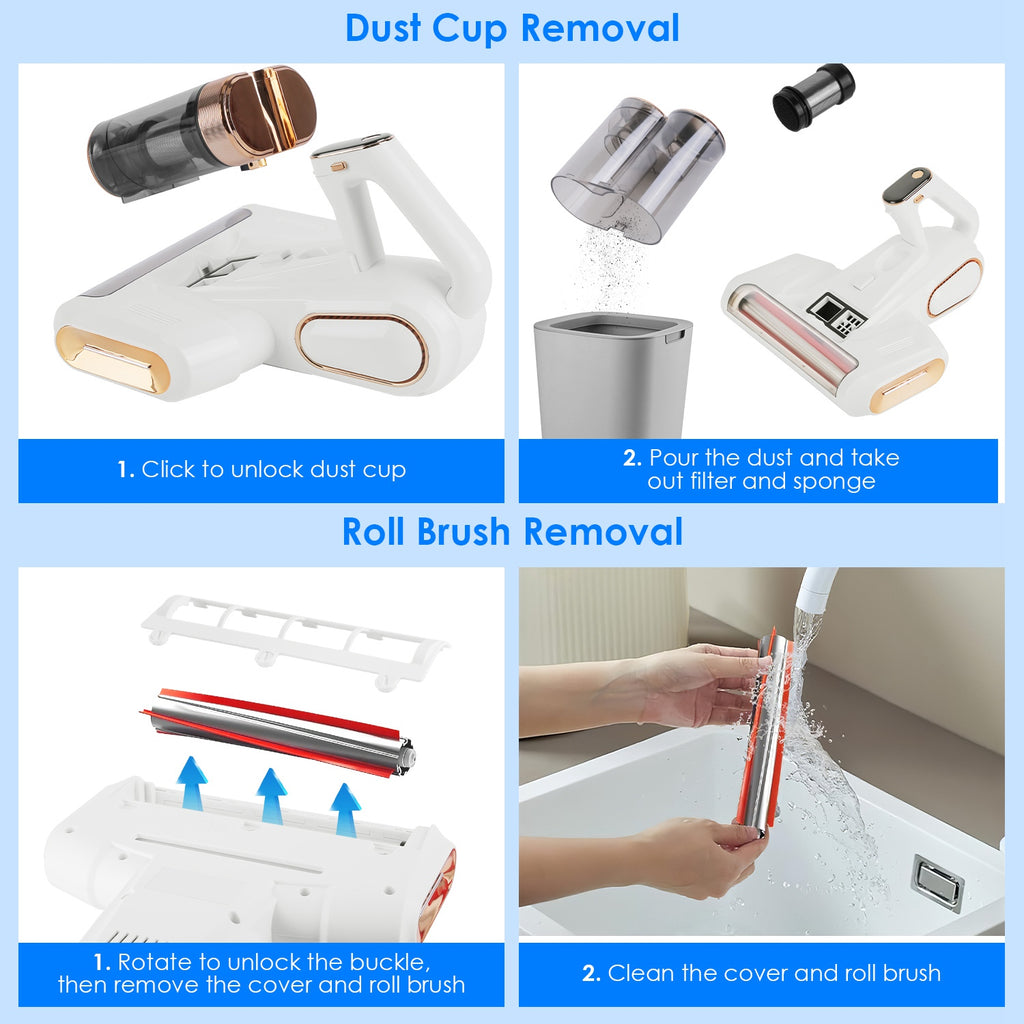 Dust Cup Removal

1. Click to unlock dust cup

2. Pour the dust and take out filter and sponge

Roll Brush Removal

1. Rotate to unlock the buckle, then remove the cover and roll brush

2. Clean the cover and roll brush